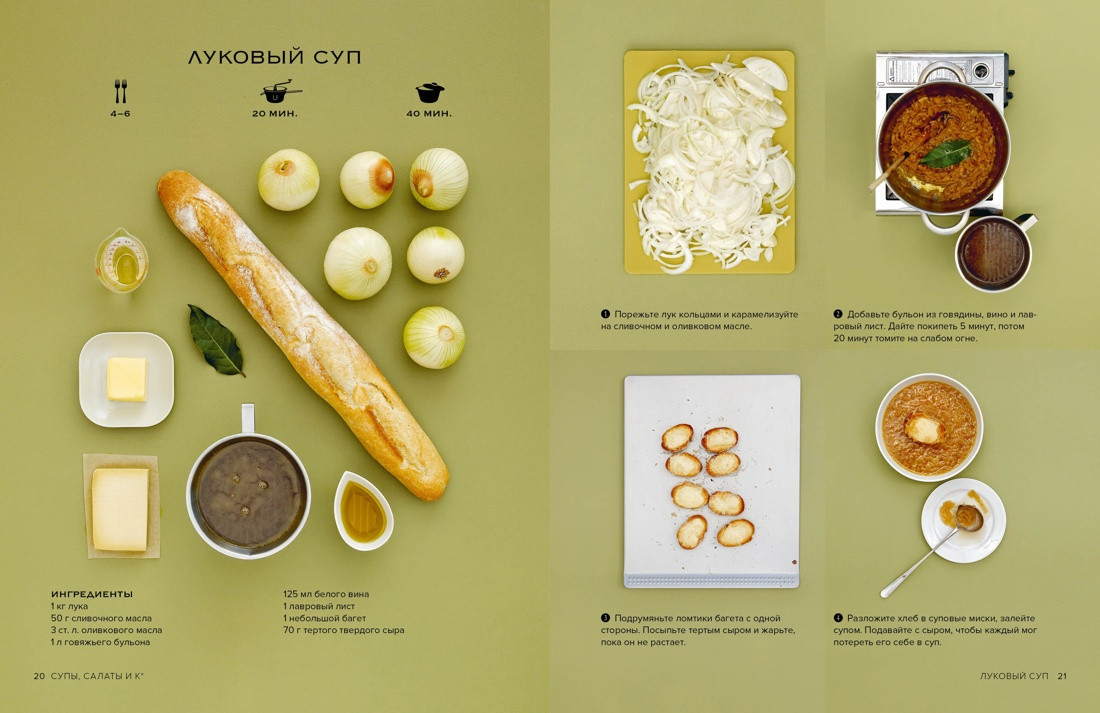 ЛУКОВЫЙ СУП

4–6

20 МИН.

40 МИН.

ИНГРЕДИЕНТЫ
1 кг лука
50 г сливочного масла
3 ст. л. оливкового масла
1 л говяжьего бульона

125 мл белого вина
1 лавровый лист
1 небольшой багет
70 г тертого твердого сыра

20 СУПЫ, САЛАТЫ И К°

❶ Порежьте лук кольцами и карамелизуйте на сливочном и оливковом масле.

❷ Добавьте бульон из говядины, вино и лавровый лист. Дайте покипеть 5 минут, потом 20 минут томите на слабом огне.

❸ Подрумяньте ломтики багета с одной стороны. Посыпьте тертым сыром и жарьте, пока он не растает.

❹ Разложите хлеб в суповые миски, залейте супом. Подавайте с сыром, чтобы каждый мог потереть его себе в суп.

ЛУКОВЫЙ СУП 21