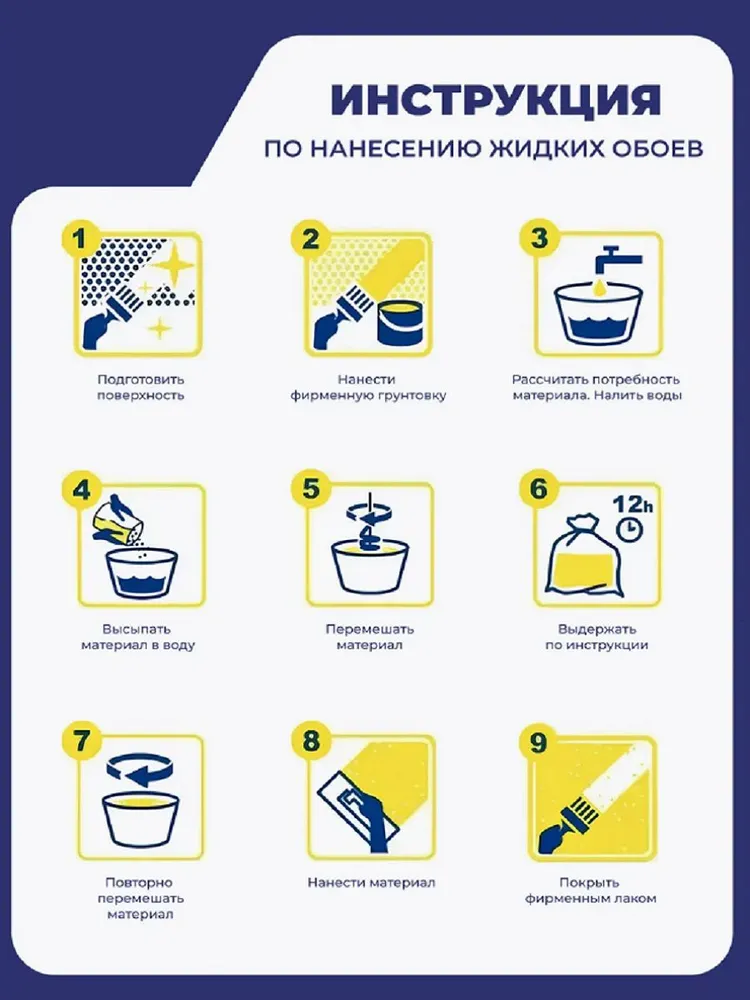 ИНСТРУКЦИЯ
ПО НАНЕСЕНИЮ ЖИДКИХ ОБОЕВ

1
Подготовить поверхность

2
Нанести фирменную грунтовку

3
Рассчитать потребность материала. Налить воды

4
Высыпать материал в воду

5
Перемешать материал

6
12h
Выдержать по инструкции

7
Повторно перемешать материал

8
Нанести материал

9
Покрыть фирменным лаком