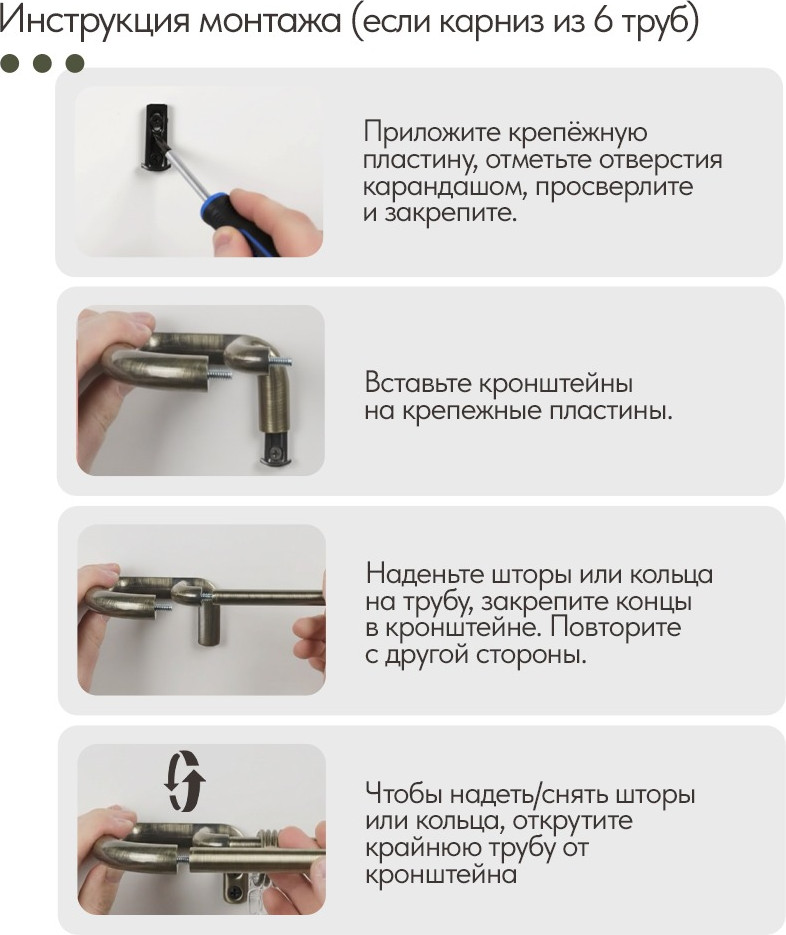 Инструкция монтажа (если карниз из 6 труб)

Приложите крепёжную пластину, отметьте отверстия карандашом, просверлите и закрепите.

Вставьте кронштейны на крепежные пластины.

Наденьте шторы или кольца на трубу, закрепите концы в кронштейне. Повторите с другой стороны.

Чтобы надеть/снять шторы или кольца, открутите крайнюю трубу от кронштейна