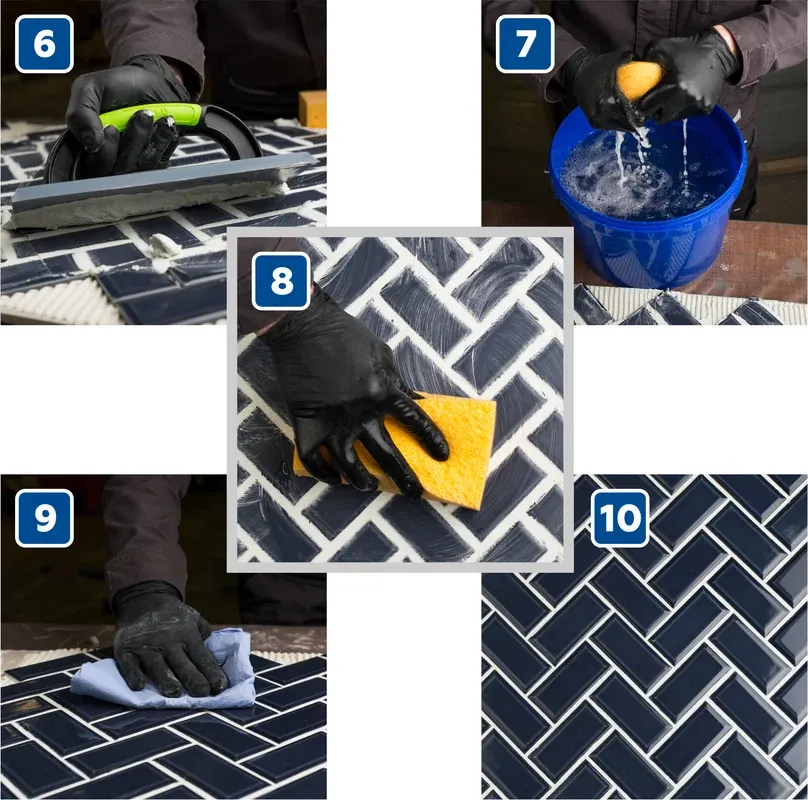 6

7

8

9

10