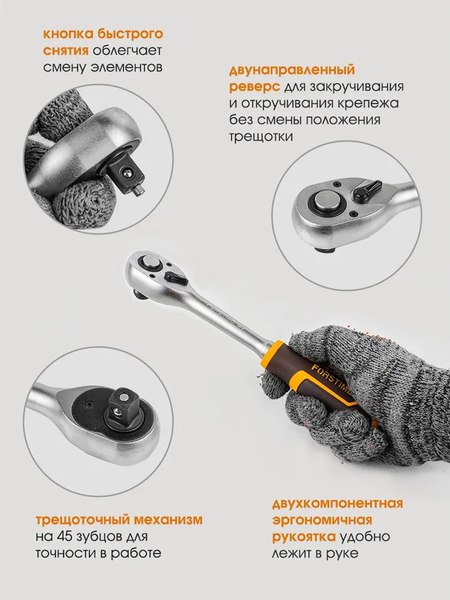 кнопка быстрого снятия облегчает смену элементов

двунаправленный реверс для закручивания и откручивания крепежа без смены положения трещотки

FORSTIME

трещоточный механизм на 45 зубцов для точности в работе

двухкомпонентная эргономичная рукоятка удобно лежит в руке