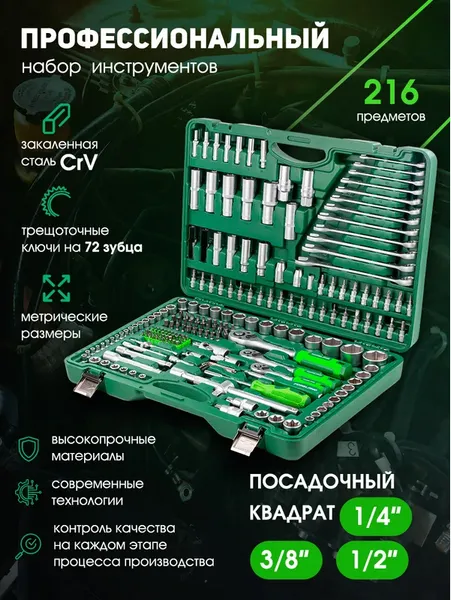 ПРОФЕССИОНАЛЬНЫЙ
набор инструментов

216
предметов

закаленная сталь CrV

трещоточные ключи на 72 зубца

метрические размеры

высокопрочные материалы

современные технологии

контроль качества на каждом этапе процесса производства

ПОСАДОЧНЫЙ КВАДРАТ 1/4"
3/8" 1/2"