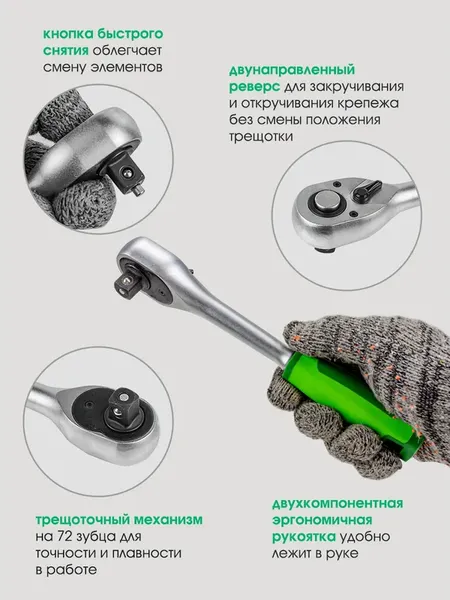 кнопка быстрого снятия облегчает смену элементов

двунаправленный реверс для закручивания и откручивания крепежа без смены положения трещотки

трещоточный механизм на 72 зубца для точности и плавности в работе

двухкомпонентная эргономичная рукоятка удобно лежит в руке