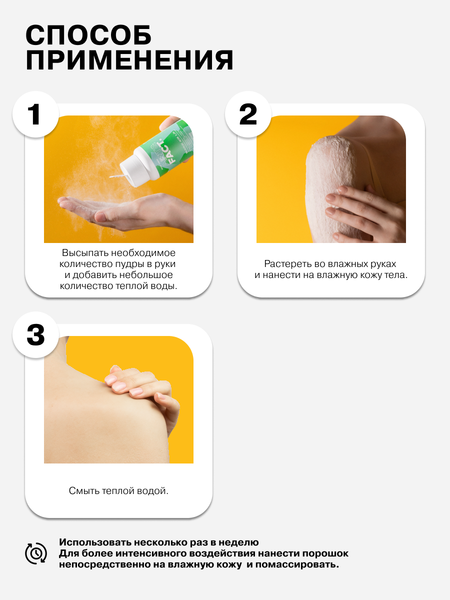 СПОСОБ ПРИМЕНЕНИЯ

1

FACT.

Высыпать необходимое количество пудры в руки и добавить небольшое количество теплой воды.

2

Растереть во влажных руках и нанести на влажную кожу тела.

3

Смыть теплой водой.

Использовать несколько раз в неделю
Для более интенсивного воздействия нанести порошок непосредственно на влажную кожу и помассировать.