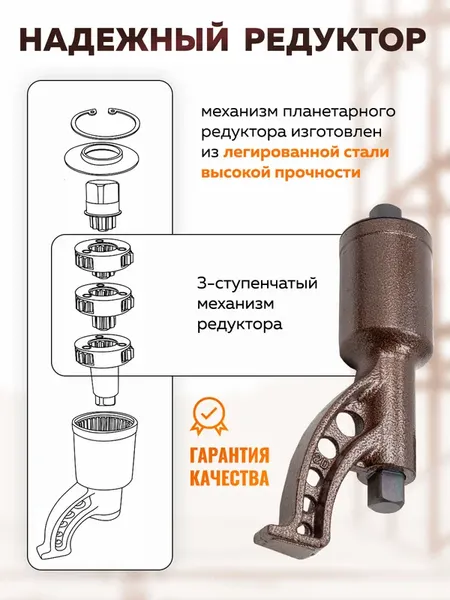 НАДЕЖНЫЙ РЕДУКТОР

механизм планетарного редуктора изготовлен из легированной стали высокой прочности

3-ступенчатый механизм редуктора

ГАРАНТИЯ КАЧЕСТВА