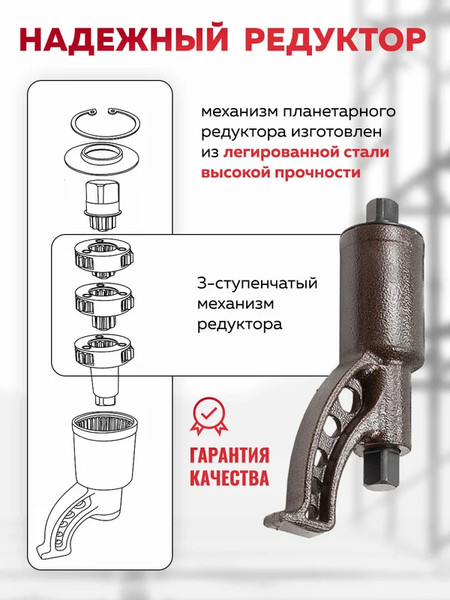 НАДЕЖНЫЙ РЕДУКТОР

механизм планетарного редуктора изготовлен из легированной стали высокой прочности

3-ступенчатый механизм редуктора

ГАРАНТИЯ КАЧЕСТВА