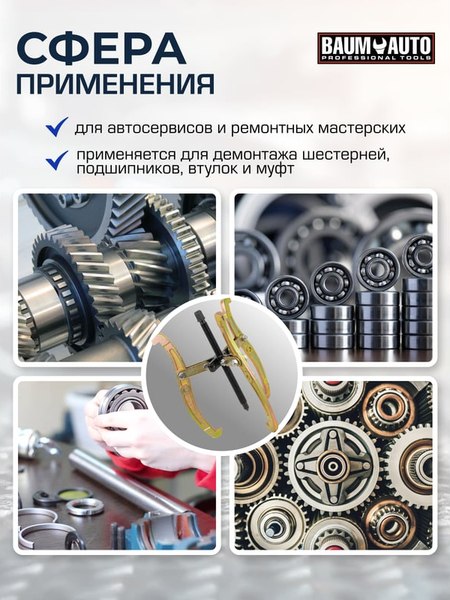 СФЕРА ПРИМЕНЕНИЯ

BAUM AUTO PROFESSIONAL TOOLS

для автосервисов и ремонтных мастерских

применяется для демонтажа шестерней, подшипников, втулок и муфт