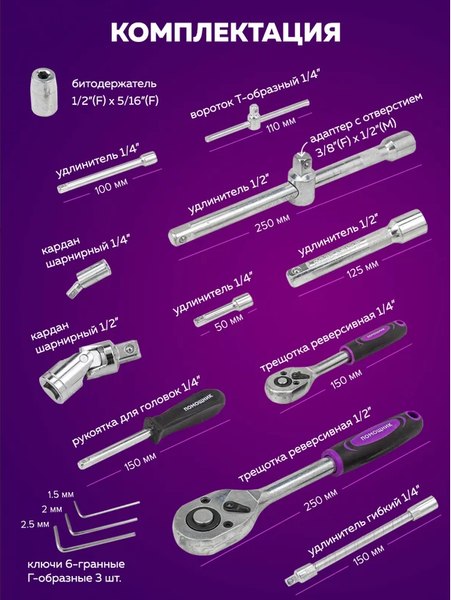 КОМПЛЕКТАЦИЯ

битодержатель 1/2"(F) x 5/16"(F)

вороток Т-образный 1/4"
110 мм

адаптер с отверстием 3/8"(F) x 1/2"(M)

удлинитель 1/4"
100 мм

удлинитель 1/2"
250 мм

кардан шарнирный 1/4"

удлинитель 1/2"
125 мм

удлинитель 1/4"
50 мм

кардан шарнирный 1/2"

трещотка реверсивная 1/4"
ПОМОЩНИК
150 мм

рукоятка для головок 1/4"
ПОМОЩНИК
150 мм

трещотка реверсивная 1/2"
ПОМОЩНИК
250 мм

1.5 мм
2 мм
2.5 мм

ключи 6-гранные Г-образные 3 шт.

удлинитель гибкий 1/4"
150 мм