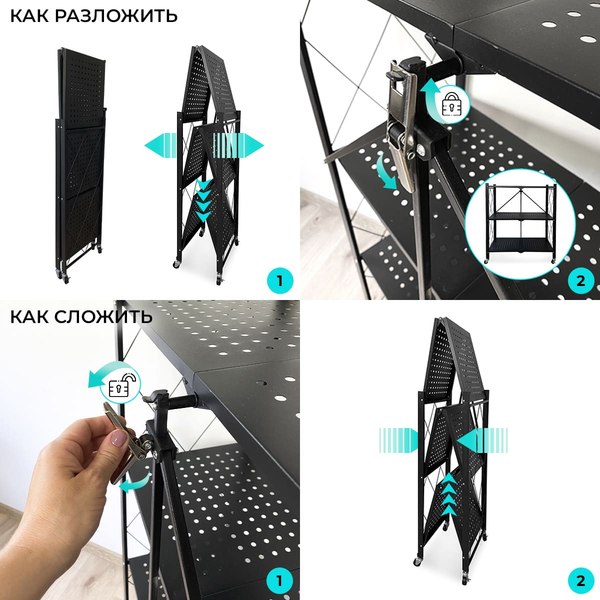 КАК РАЗЛОЖИТЬ

1

2

КАК СЛОЖИТЬ

1

2