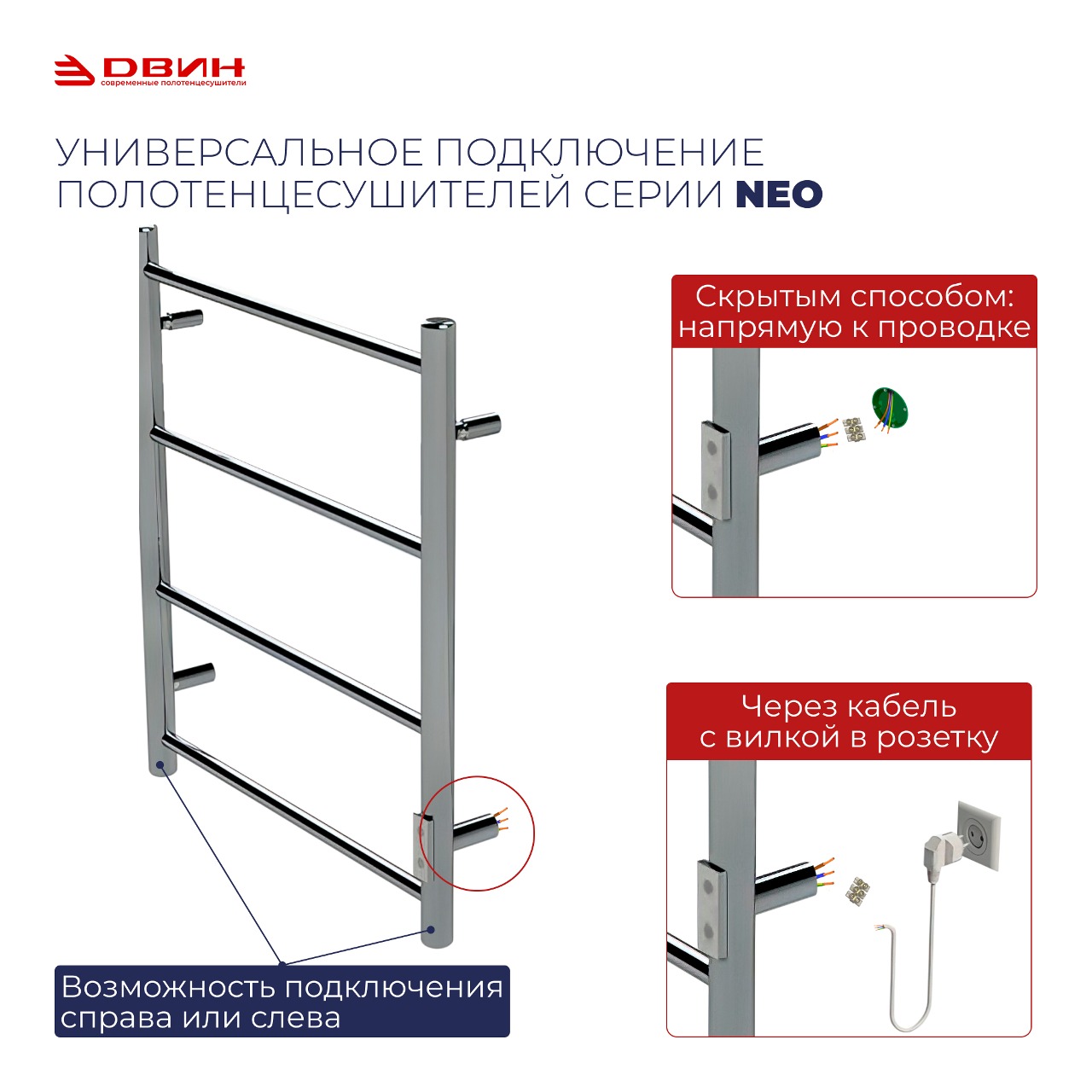 ДВИН
современные полотенцесушители

УНИВЕРСАЛЬНОЕ ПОДКЛЮЧЕНИЕ ПОЛОТЕНЦЕСУШИТЕЛЕЙ СЕРИИ NEO

Скрытым способом: напрямую к проводке

Через кабель с вилкой в розетку

Возможность подключения справа или слева