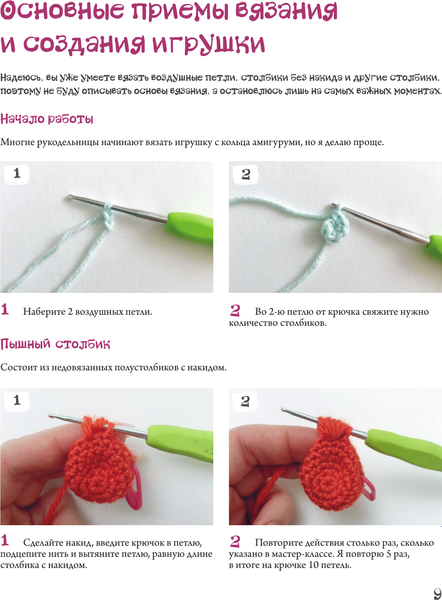 Основные приемы вязания и создания игрушки

Надеюсь, вы уже умеете вязать воздушные петли, столбики без накида и другие столбики, поэтому не буду описывать основы вязания, а остановлюсь лишь на самых важных моментах.

Начало работы

Многие рукодельницы начинают вязать игрушку с кольца амигуруми, но я делаю проще.

1

2

1 Наберите 2 воздушных петли.

2 Во 2-ю петлю от крючка свяжите нужно количество столбиков.

Пышный столбик

Состоит из недовязанных полустолбиков с накидом.

1

2

1 Сделайте накид, введите крючок в петлю, подцепите нить и вытяните петлю, равную длине столбика с накидом.

2 Повторите действия столько раз, сколько указано в мастер-классе. Я повторю 5 раз, в итоге на крючке 10 петель.

9