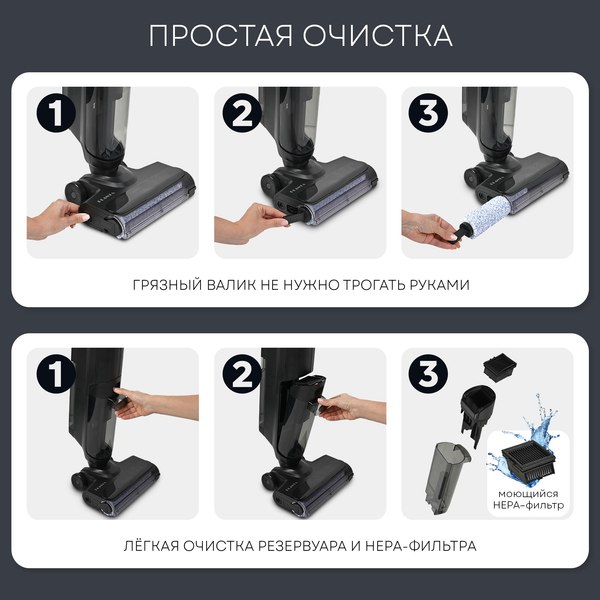 ПРОСТАЯ ОЧИСТКА

1

2

3

ГРЯЗНЫЙ ВАЛИК НЕ НУЖНО ТРОГАТЬ РУКАМИ

1

2

3

моющийся HEPA-фильтр

ЛЁГКАЯ ОЧИСТКА РЕЗЕРВУАРА И HEPA-ФИЛЬТРА