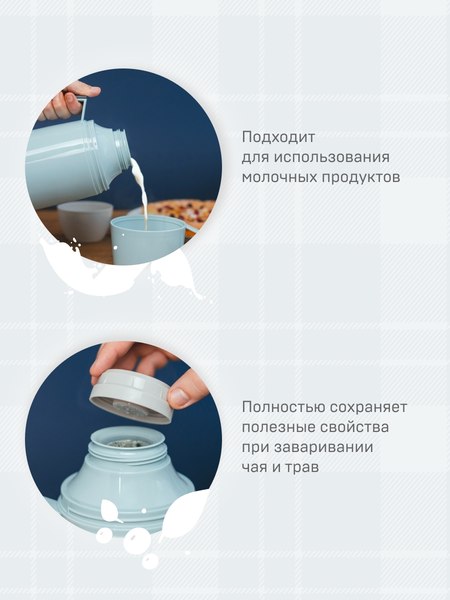 Подходит для использования молочных продуктов

Полностью сохраняет полезные свойства при заваривании чая и трав