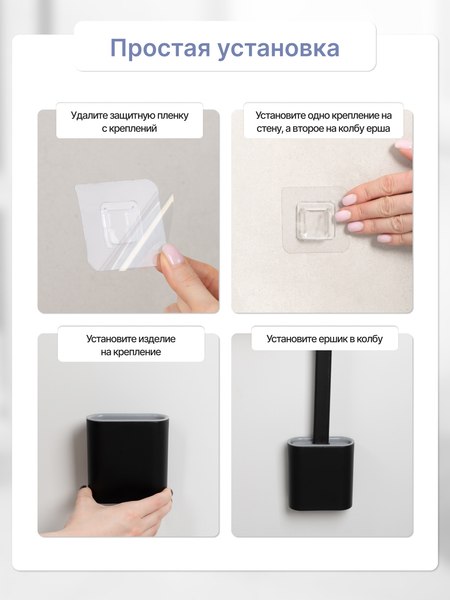 Простая установка

Удалите защитную пленку с креплений

Установите одно крепление на стену, а второе на колбу ерша

Установите изделие на крепление

Установите ершик в колбу