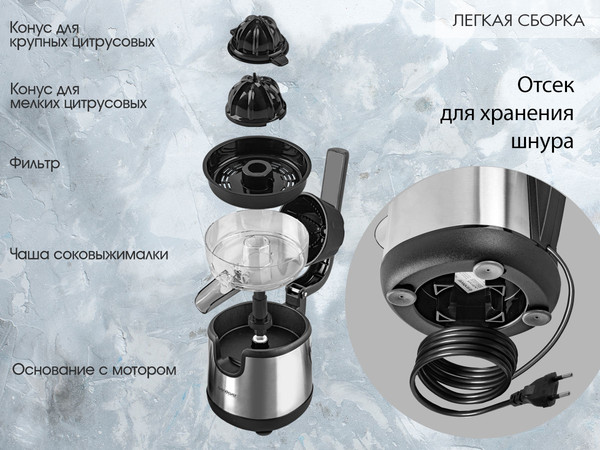 ЛЕГКАЯ СБОРКА

Конус для крупных цитрусовых

Конус для мелких цитрусовых

Фильтр

Чаша соковыжималки

Основание с мотором

Отсек для хранения шнура