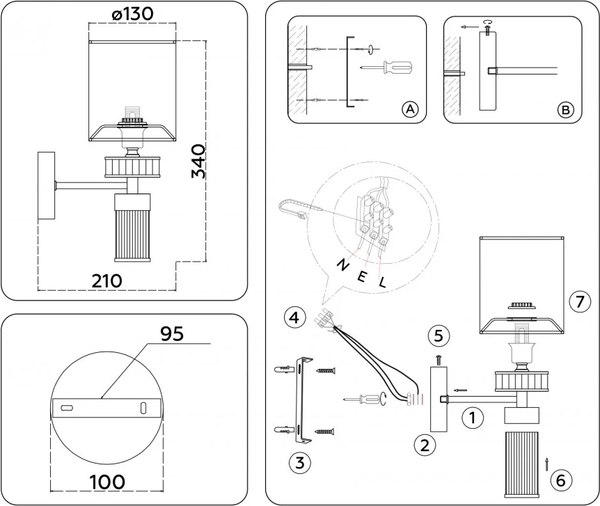 ø130

340

210

95

100

A

B

N E L

4

5

7

1

2

3

6