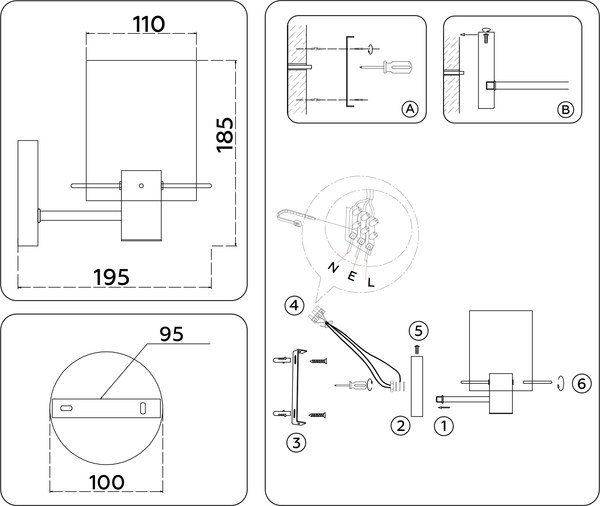 110
185
195
95
100
A
B
N
E
L
4
5
6
3
2
1