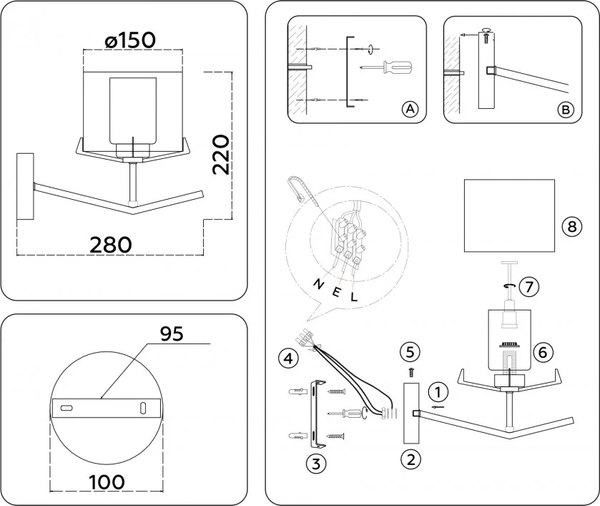 ø150
220
280
95
100
A
B
N
E
L
8
7
6
5
4
1
3
2