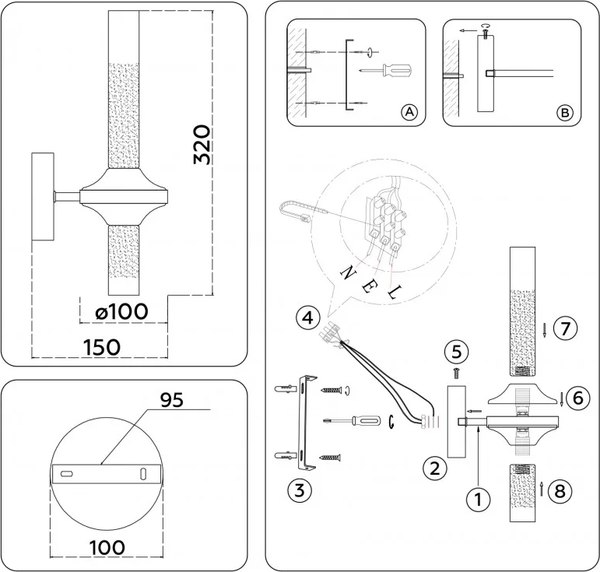 320
ø100
150
95
100
A
B
N
E
L
4
5
7
6
3
2
1
8