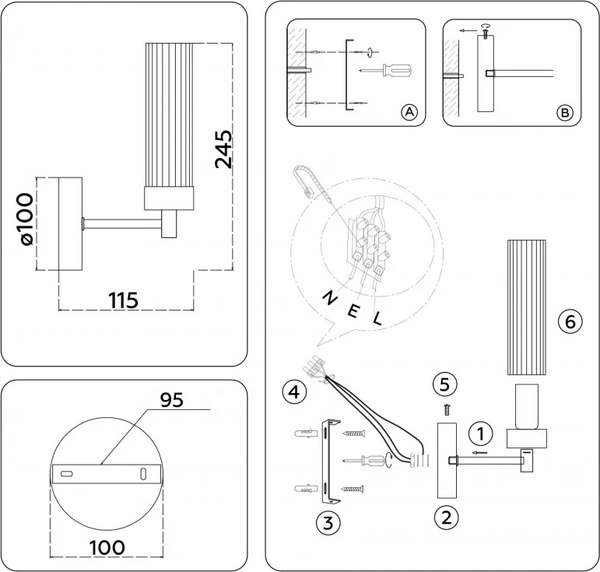 245

ø100

115

95

100

A

B

N E L

6

4

5

1

3

2