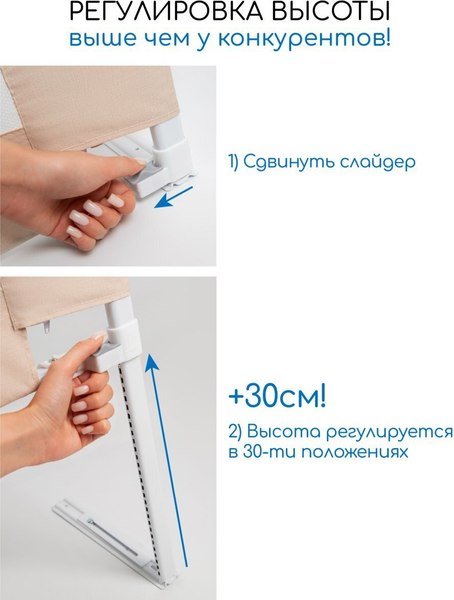 РЕГУЛИРОВКА ВЫСОТЫ
выше чем у конкурентов!

1) Сдвинуть слайдер

+30см!

2) Высота регулируется в 30-ти положениях