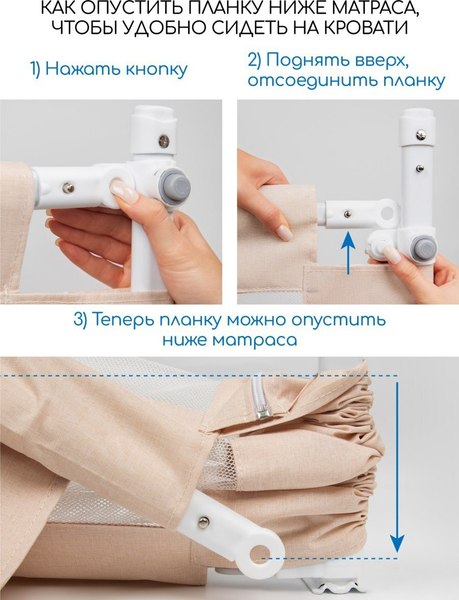 КАК ОПУСТИТЬ ПЛАНКУ НИЖЕ МАТРАСА, ЧТОБЫ УДОБНО СИДЕТЬ НА КРОВАТИ

1) Нажать кнопку

2) Поднять вверх, отсоединить планку

3) Теперь планку можно опустить ниже матраса