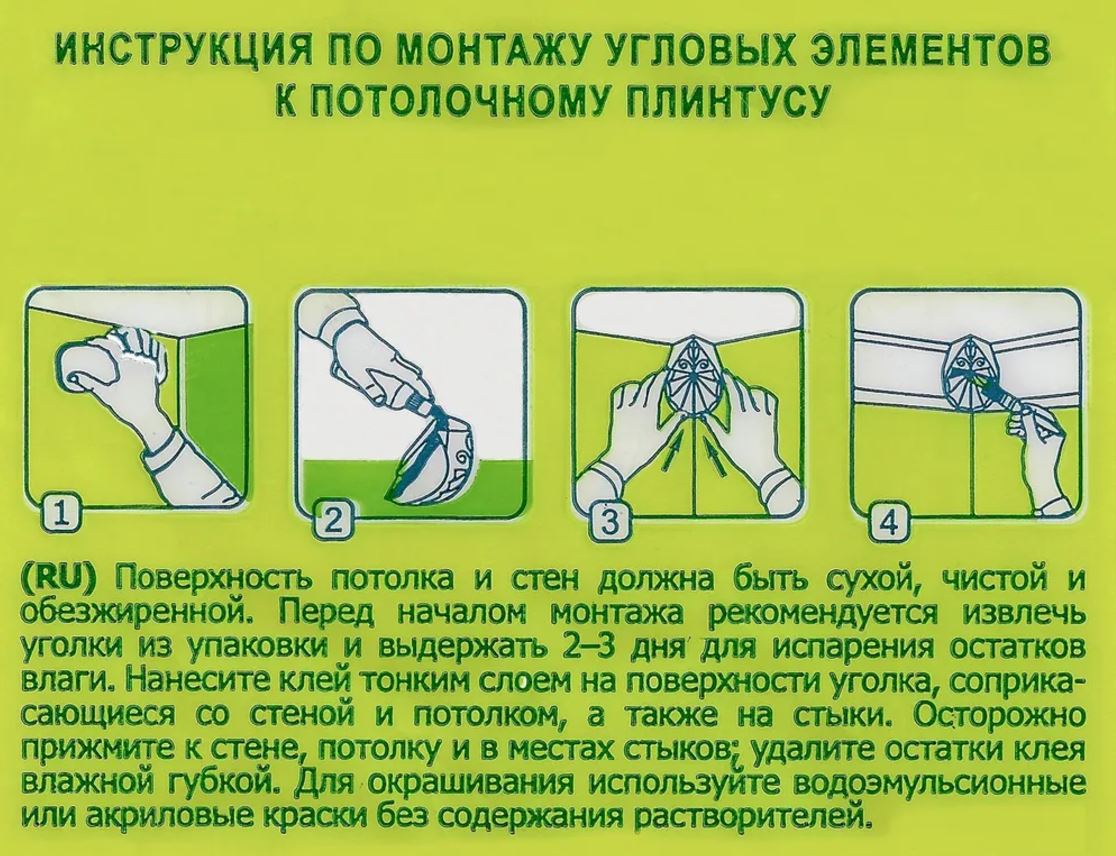 ИНСТРУКЦИЯ ПО МОНТАЖУ УГЛОВЫХ ЭЛЕМЕНТОВ К ПОТОЛОЧНОМУ ПЛИНТУСУ

1

2

3

4

(RU) Поверхность потолка и стен должна быть сухой, чистой и обезжиренной. Перед началом монтажа рекомендуется извлечь уголки из упаковки и выдержать 2–3 дня для испарения остатков влаги. Нанесите клей тонким слоем на поверхности уголка, соприкасающиеся со стеной и потолком, а также на стыки. Осторожно прижмите к стене, потолку и в местах стыков; удалите остатки клея влажной губкой. Для окрашивания используйте водоэмульсионные или акриловые краски без содержания растворителей.