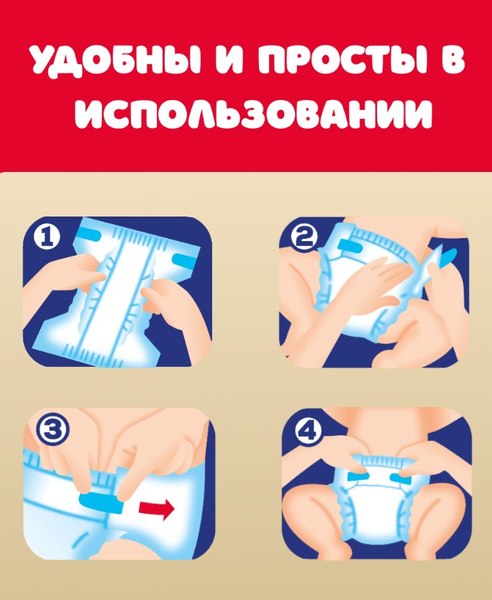 УДОБНЫ И ПРОСТЫ В ИСПОЛЬЗОВАНИИ

1

2

3

4