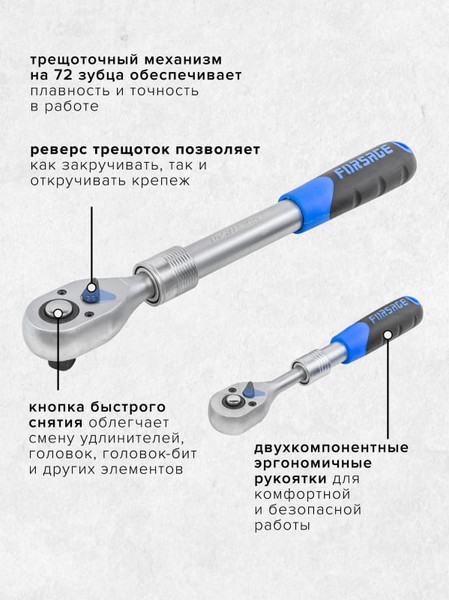 трещоточный механизм на 72 зубца обеспечивает плавность и точность в работе

реверс трещоток позволяет как закручивать, так и откручивать крепеж

FORSAGE

FORSAGE

кнопка быстрого снятия облегчает смену удлинителей, головок, головок-бит и других элементов

двухкомпонентные эргономичные рукоятки для комфортной и безопасной работы