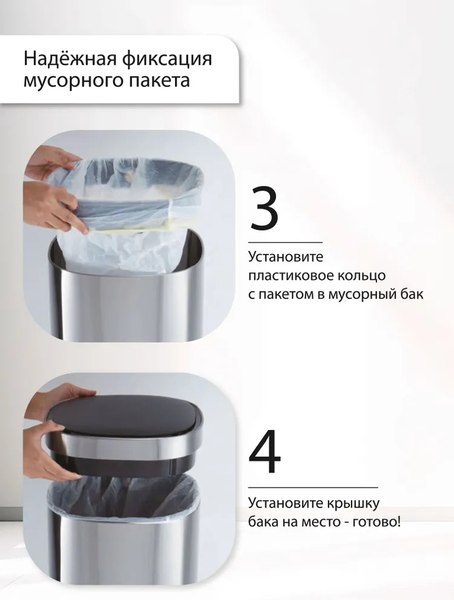 Надёжная фиксация мусорного пакета

3

Установите пластиковое кольцо с пакетом в мусорный бак

4

Установите крышку бака на место - готово!