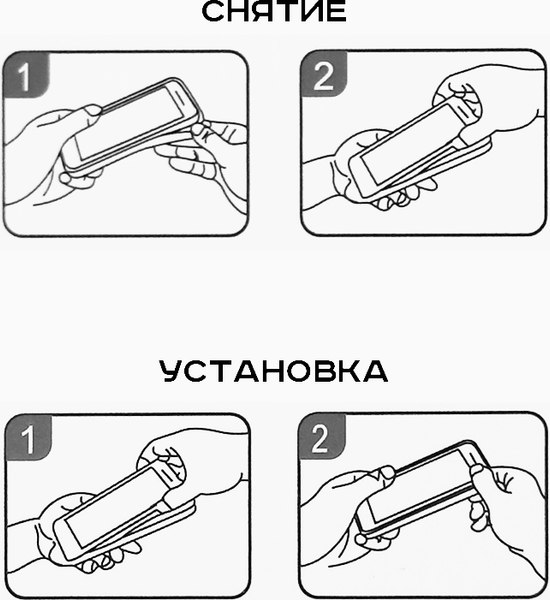 СНЯТИЕ

1

2

УСТАНОВКА

1

2