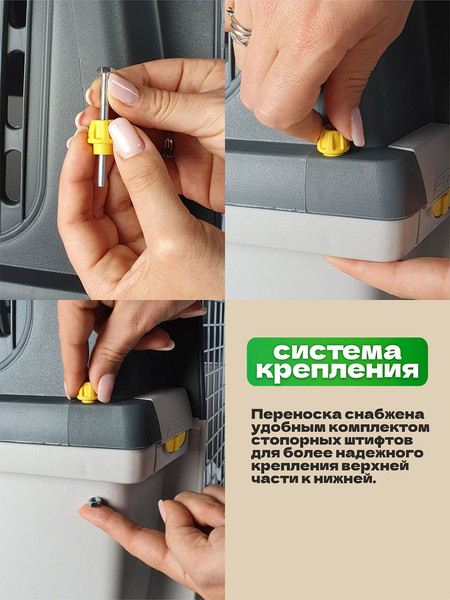 система крепления

Переноска снабжена удобным комплектом стопорных штифтов для более надежного крепления верхней части к нижней.