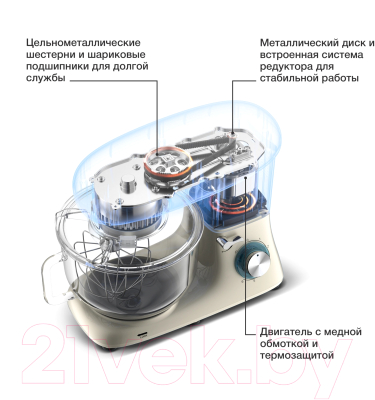 Цельнометаллические шестерни и шариковые подшипники для долгой службы

Металлический диск и встроенная система редуктора для стабильной работы

Двигатель с медной обмоткой и термозащитой

21vek.by