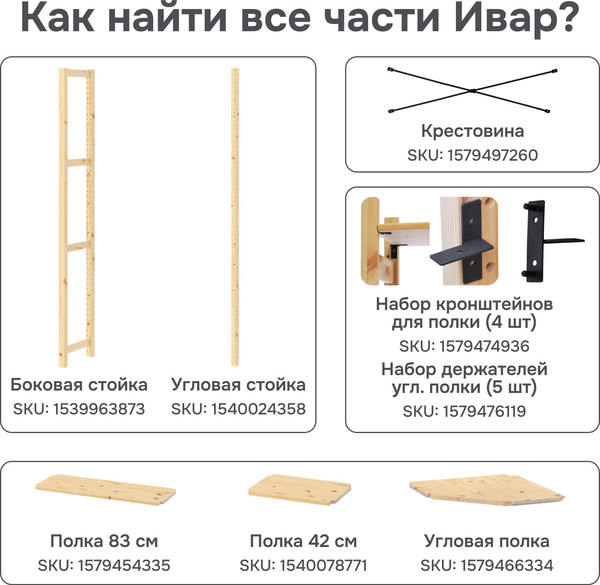 Как найти все части Ивар?

Боковая стойка
SKU: 1539963873

Угловая стойка
SKU: 1540024358

Крестовина
SKU: 1579497260

Набор кронштейнов для полки (4 шт)
SKU: 1579474936

Набор держателей угл. полки (5 шт)
SKU: 1579476119

Полка 83 см
SKU: 1579454335

Полка 42 см
SKU: 1540078771

Угловая полка
SKU: 1579466334