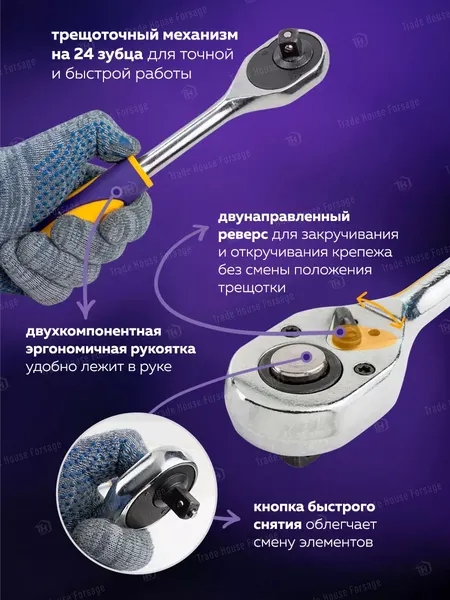 трещоточный механизм на 24 зубца для точной и быстрой работы

двунаправленный реверс для закручивания и откручивания крепежа без смены положения трещотки

двухкомпонентная эргономичная рукоятка удобно лежит в руке

кнопка быстрого снятия облегчает смену элементов

Trade House Forsage