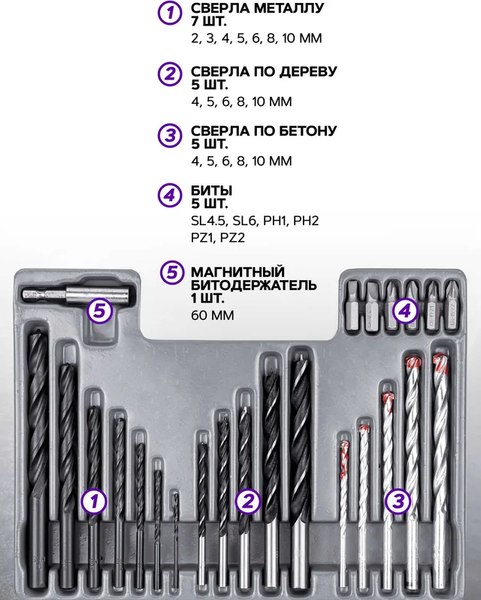 1 СВЕРЛА МЕТАЛЛУ 7 ШТ.
2, 3, 4, 5, 6, 8, 10 ММ

2 СВЕРЛА ПО ДЕРЕВУ 5 ШТ.
4, 5, 6, 8, 10 ММ

3 СВЕРЛА ПО БЕТОНУ 5 ШТ.
4, 5, 6, 8, 10 ММ

4 БИТЫ 5 ШТ.
SL4.5, SL6, PH1, PH2
PZ1, PZ2

5 МАГНИТНЫЙ БИТОДЕРЖАТЕЛЬ 1 ШТ.
60 ММ

5

4

1

2

3