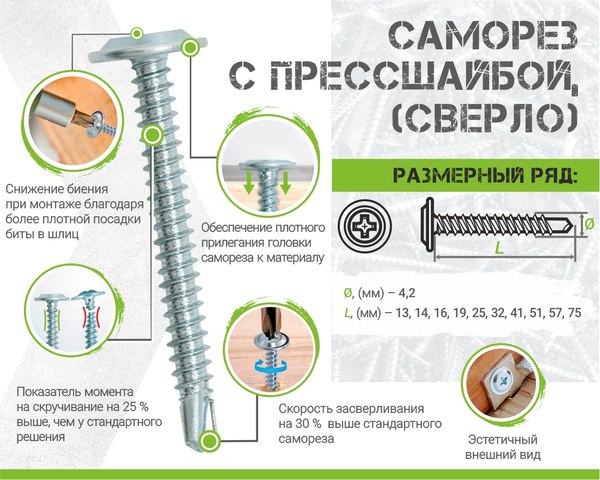 САМОРЕЗ С ПРЕССШАЙБОЙ, (СВЕРЛО)

РАЗМЕРНЫЙ РЯД:

Ø

L

Ø, (мм) – 4,2

L, (мм) – 13, 14, 16, 19, 25, 32, 41, 51, 57, 75

Снижение биения при монтаже благодаря более плотной посадки биты в шлиц

Обеспечение плотного прилегания головки самореза к материалу

Показатель момента на скручивание на 25 % выше, чем у стандартного решения

Скорость засверливания на 30 % выше стандартного самореза

Эстетичный внешний вид