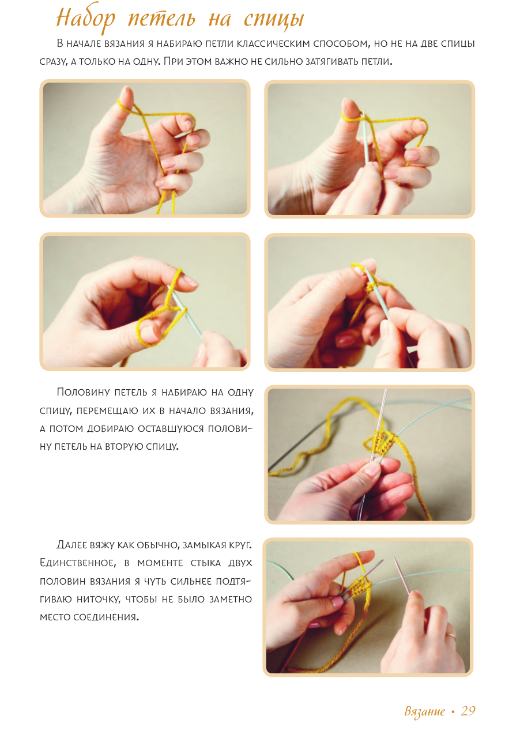 Набор петель на спицы

В начале вязания я набираю петли классическим способом, но не на две спицы сразу, а только на одну. При этом важно не сильно затягивать петли.

Половину петель я набираю на одну спицу, перемещаю их в начало вязания, а потом добираю оставшуюся половину петель на вторую спицу.

Далее вяжу как обычно, замыкая круг. Единственное, в моменте стыка двух половин вязания я чуть сильнее подтягиваю ниточку, чтобы не было заметно место соединения.

Вязание • 29