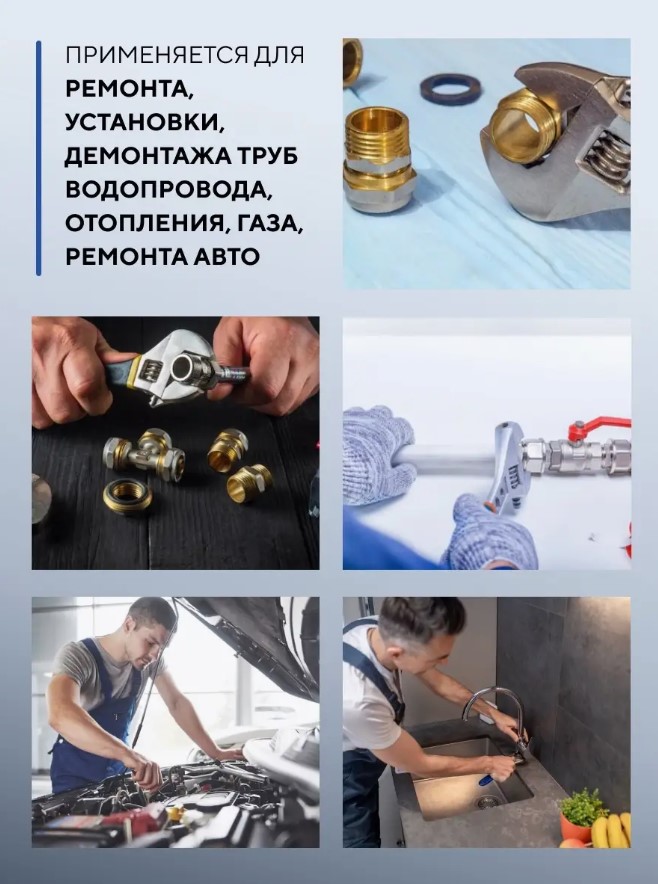 ПРИМЕНЯЕТСЯ ДЛЯ
РЕМОНТА,
УСТАНОВКИ,
ДЕМОНТАЖА ТРУБ
ВОДОПРОВОДА,
ОТОПЛЕНИЯ, ГАЗА,
РЕМОНТА АВТО