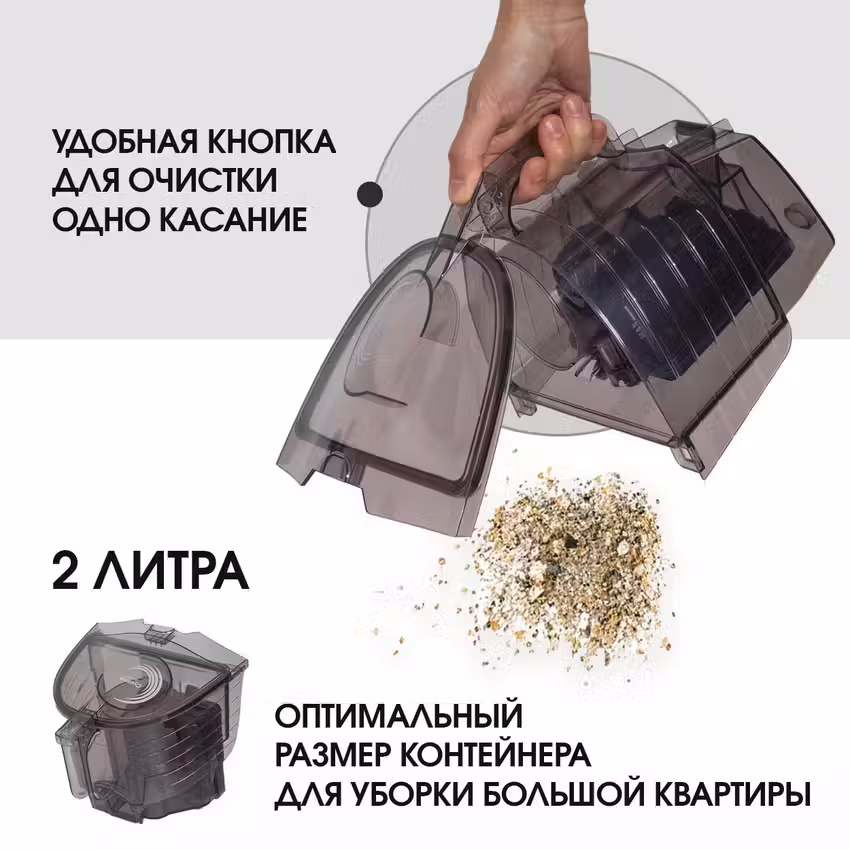 УДОБНАЯ КНОПКА ДЛЯ ОЧИСТКИ ОДНО КАСАНИЕ

2 ЛИТРА

ОПТИМАЛЬНЫЙ РАЗМЕР КОНТЕЙНЕРА ДЛЯ УБОРКИ БОЛЬШОЙ КВАРТИРЫ