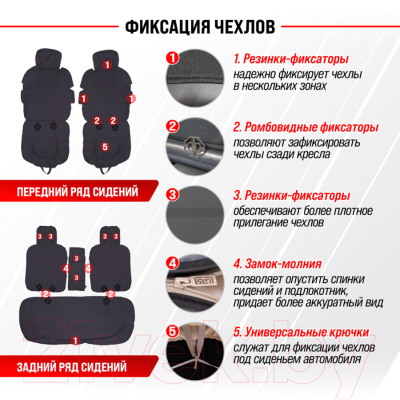 ФИКСАЦИЯ ЧЕХЛОВ

1
1 1
2 2
5

ПЕРЕДНИЙ РЯД СИДЕНИЙ

3 3 3 3
3
4 4
3
2 2
1

ЗАДНИЙ РЯД СИДЕНИЙ

1
1. Резинки-фиксаторы
надежно фиксирует чехлы в нескольких зонах

2
2. Ромбовидные фиксаторы
позволяют зафиксировать чехлы сзади кресла

3
3. Резинки-фиксаторы
обеспечивают более плотное прилегание чехлов

4
4. Замок-молния
позволяет опустить спинки сидений и подлокотник, придает более аккуратный вид

5
5. Универсальные крючки
служат для фиксации чехлов под сиденьем автомобиля

21vek.by