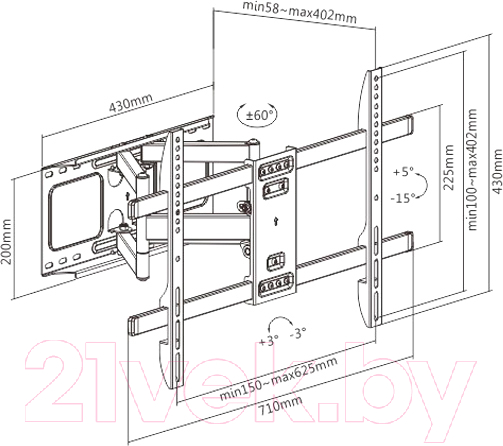 min58~max402mm

430mm

±60°

200mm

+5°

-15°

225mm

min100~max402mm

430mm

+3°

-3°

min150~max625mm

710mm

21vek.by