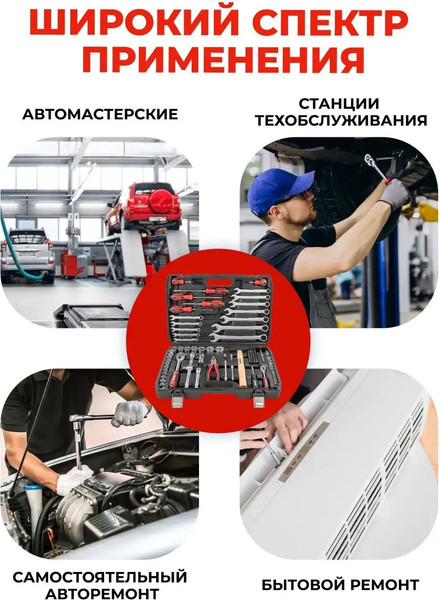 ШИРОКИЙ СПЕКТР ПРИМЕНЕНИЯ

АВТОМАСТЕРСКИЕ

СТАНЦИИ ТЕХОБСЛУЖИВАНИЯ

САМОСТОЯТЕЛЬНЫЙ АВТОРЕМОНТ

БЫТОВОЙ РЕМОНТ