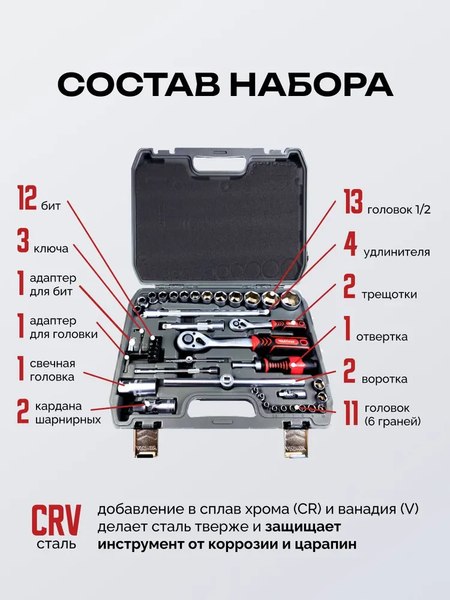 СОСТАВ НАБОРА

12 бит

3 ключа

1 адаптер для бит

1 адаптер для головки

1 свечная головка

2 кардана шарнирных

13 головок 1/2

4 удлинителя

2 трещотки

1 отвертка

2 воротка

11 головок (6 граней)

CRV сталь

добавление в сплав хрома (CR) и ванадия (V) делает сталь тверже и защищает инструмент от коррозии и царапин