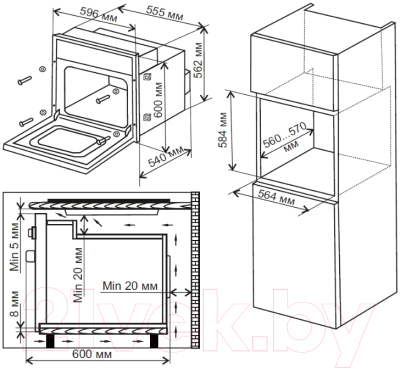 596 мм
555 мм
562 мм
600 мм
540 мм
584 мм
560...570 мм
564 мм
Min 5 мм
Min 20 мм
Min 20 мм
8 мм
600 мм
21vek.by