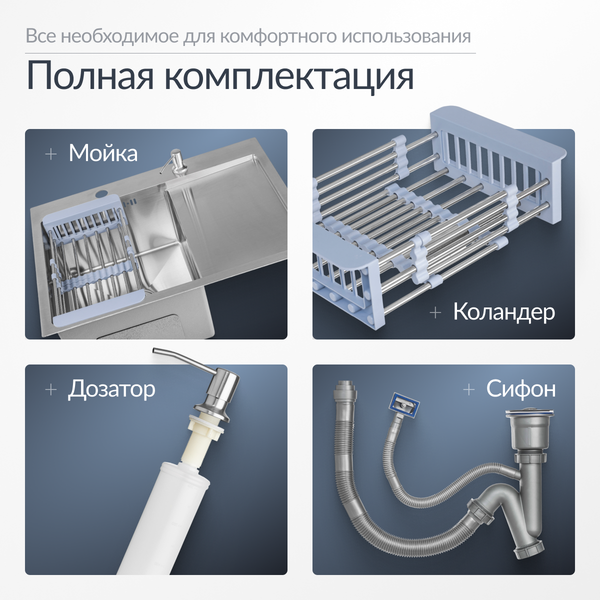 Все необходимое для комфортного использования

Полная комплектация

+ Мойка

+ Коландер

+ Дозатор

+ Сифон