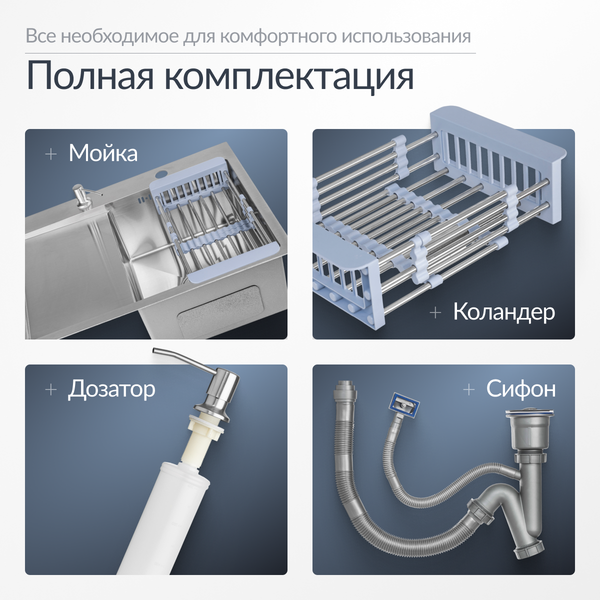 Все необходимое для комфортного использования

Полная комплектация

+ Мойка

+ Коландер

+ Дозатор

+ Сифон