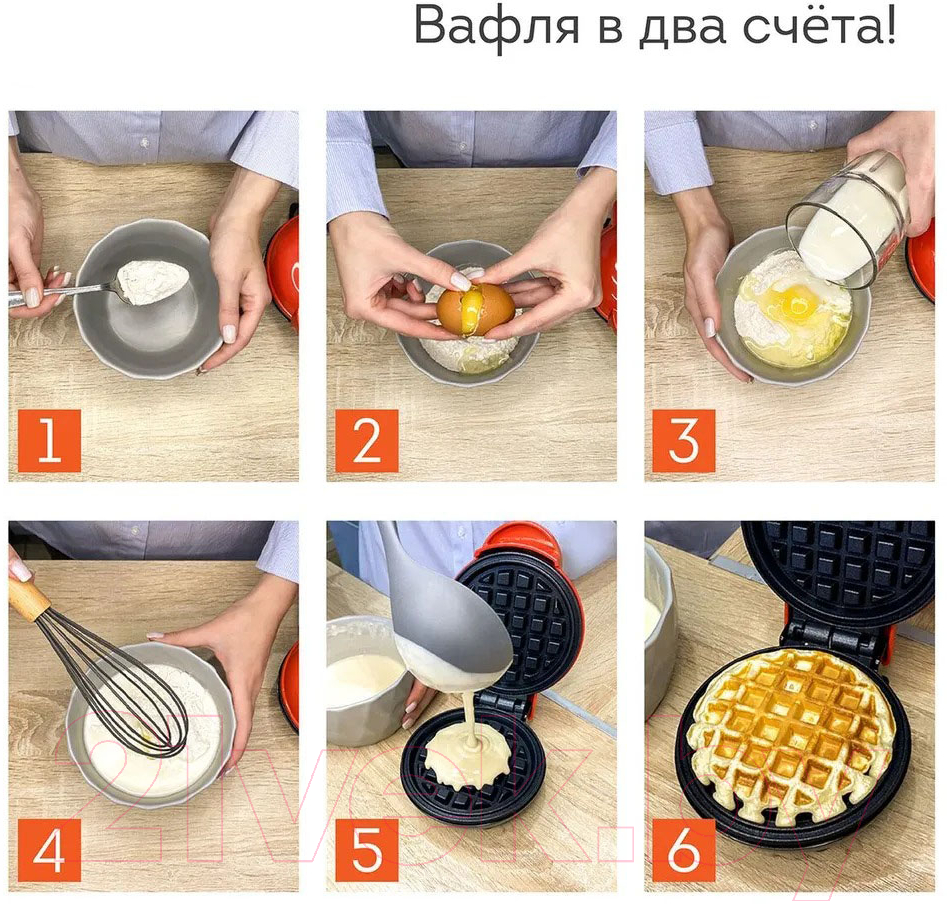 Вафля в два счёта!

1

2

3

4

5

6

21vek.by