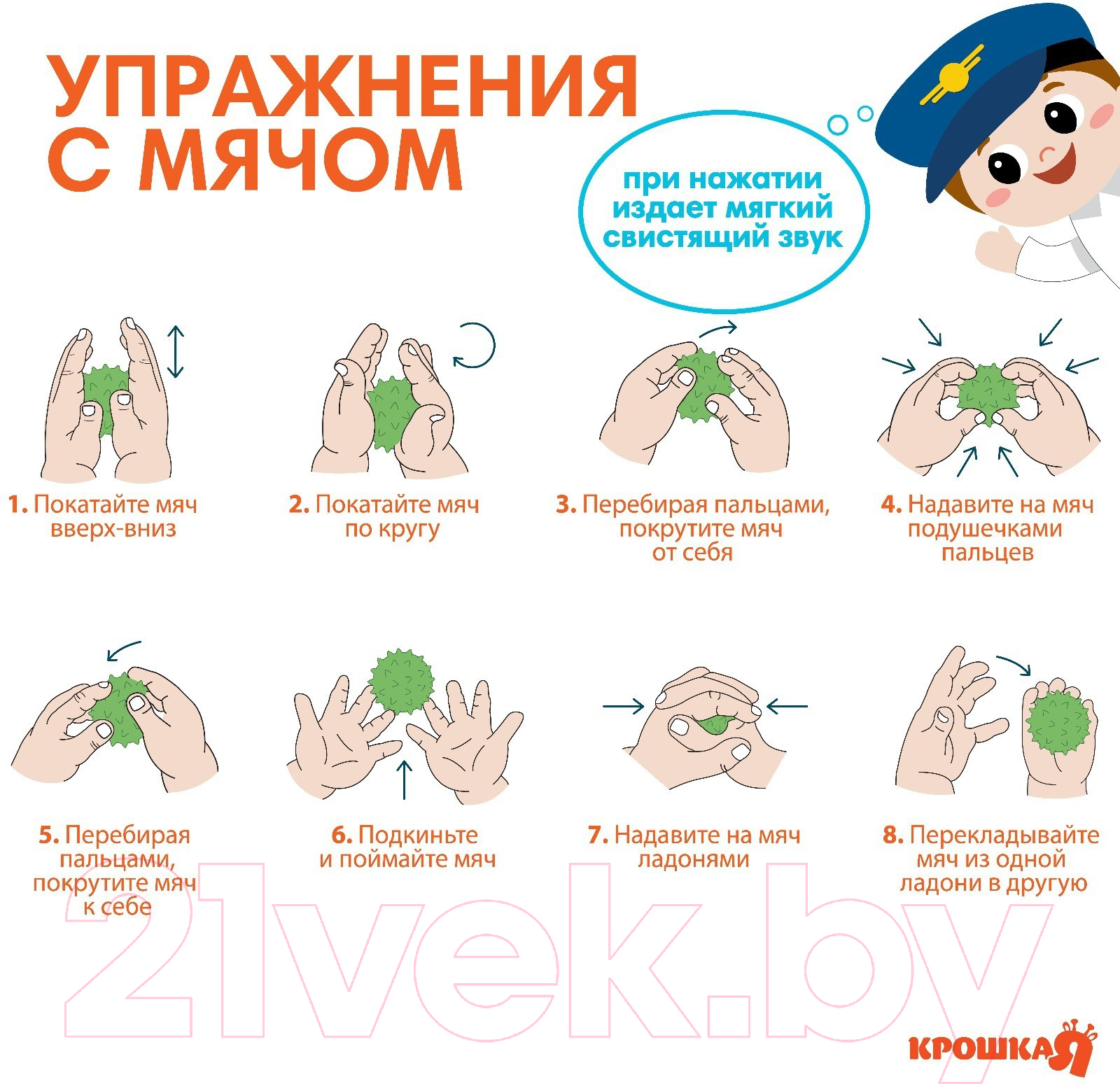 УПРАЖНЕНИЯ С МЯЧОМ

при нажатии издает мягкий свистящий звук

1. Покатайте мяч вверх-вниз

2. Покатайте мяч по кругу

3. Перебирая пальцами, покрутите мяч от себя

4. Надавите на мяч подушечками пальцев

5. Перебирая пальцами, покрутите мяч к себе

6. Подкиньте и поймайте мяч

7. Надавите на мяч ладонями

8. Перекладывайте мяч из одной ладони в другую

21vek.by

КРОШКА Я