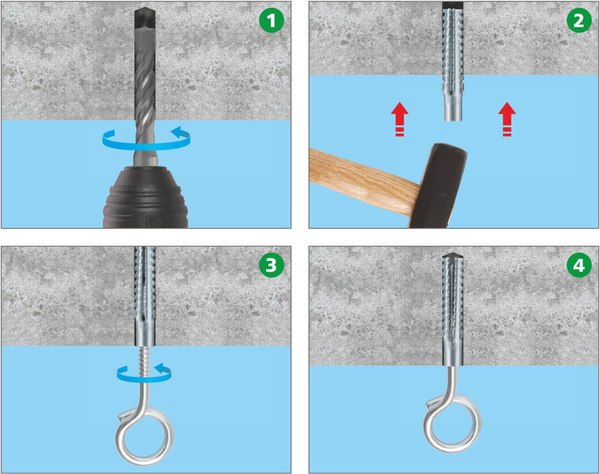 1

2

3

4